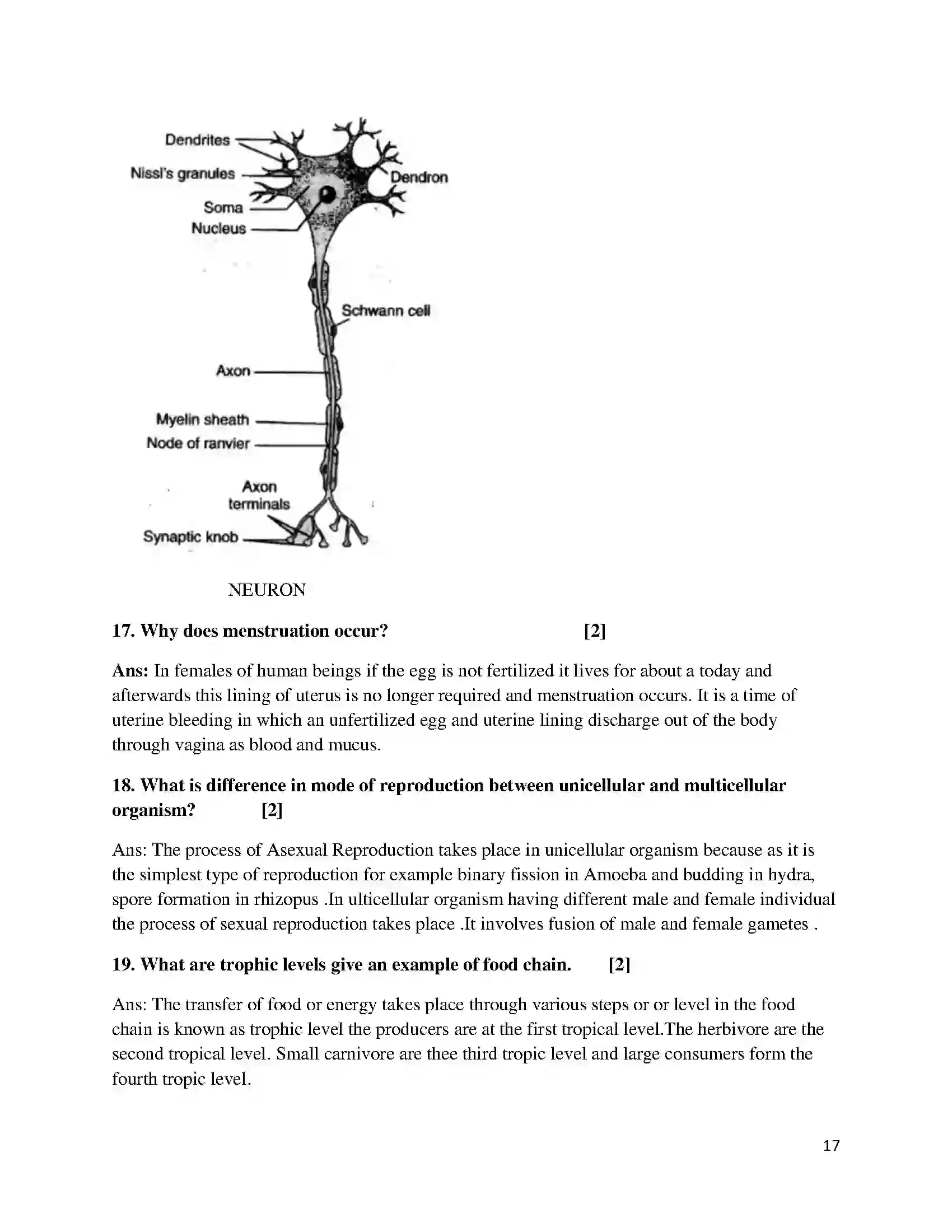 Dendrites
Nissl's granules
Dendron
Soma
Nucleus
Schwann cell
Axon
Myelin sheath
Node of ranvier
Axon terminals
Synaptic knob

NEURON

17. Why does menstruation occur? [2]

Ans: In females of human beings if the egg is not fertilized it lives for about a today and afterwards this lining of uterus is no longer required and menstruation occurs. It is a time of uterine bleeding in which an unfertilized egg and uterine lining discharge out of the body through vagina as blood and mucus.

18. What is difference in mode of reproduction between unicellular and multicellular organism? [2]

Ans: The process of Asexual Reproduction takes place in unicellular organism because as it is the simplest type of reproduction for example binary fission in Amoeba and budding in hydra, spore formation in rhizopus .In ulticellular organism having different male and female individual the process of sexual reproduction takes place .It involves fusion of male and female gametes .

19. What are trophic levels give an example of food chain. [2]

Ans: The transfer of food or energy takes place through various steps or or level in the food chain is known as trophic level the producers are at the first tropical level.The herbivore are the second tropical level. Small carnivore are thee third tropic level and large consumers form the fourth tropic level.

17